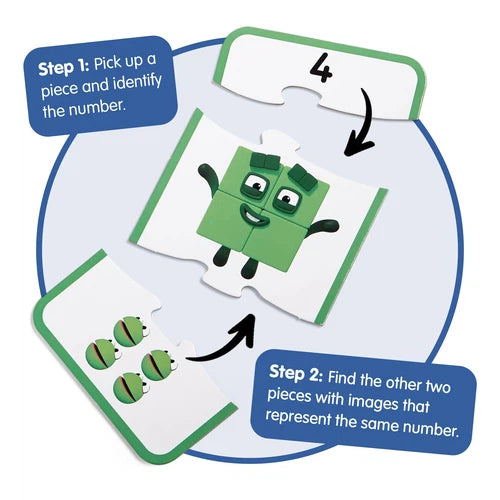 Step 1: Pick up a piece and identify the number.

4

Step 2: Find the other two pieces with images that represent the same number.