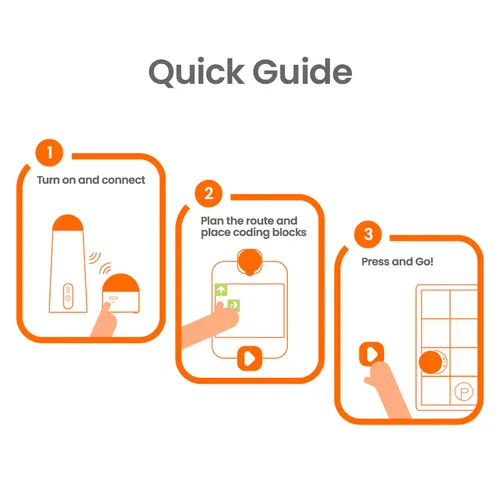 Quick Guide

1
Turn on and connect

2
Plan the route and place coding blocks

3
Press and Go!

P