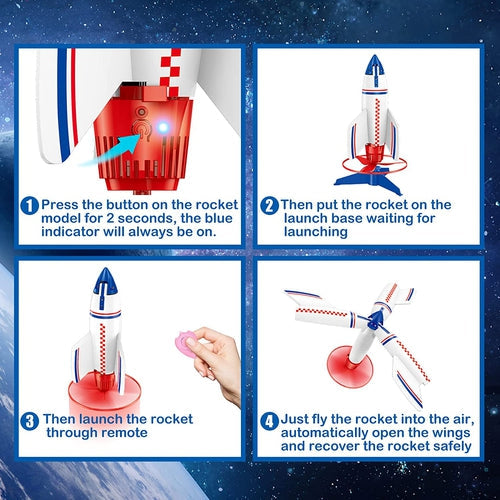 1 Press the button on the rocket model for 2 seconds, the blue indicator will always be on.

2 Then put the rocket on the launch base waiting for launching

3 Then launch the rocket through remote

4 Just fly the rocket into the air, automatically open the wings and recover the rocket safely