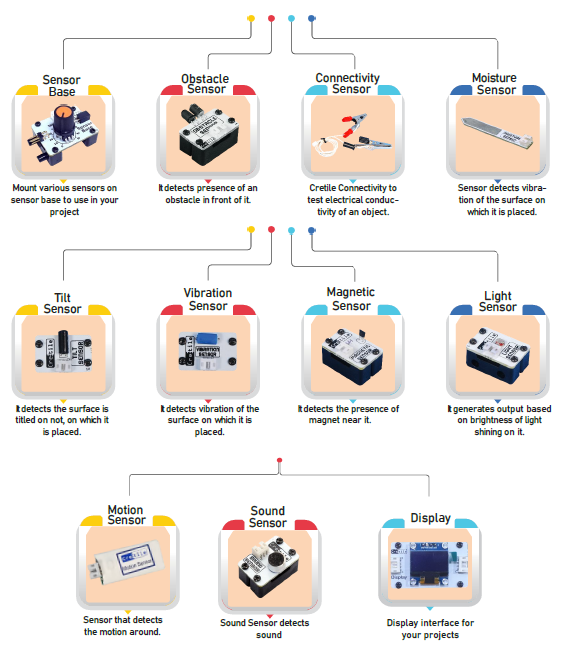 Sensor Base

Mount various sensors on sensor base to use in your project

Obstacle Sensor

It detects presence of an obstacle in front of it.

Connectivity Sensor

Cretile Connectivity to test electrical conductivity of an object.

Moisture Sensor

Sensor detects vibration of the surface on which it is placed.

Tilt Sensor

It detects the surface is titled on not, on which it is placed.

Vibration Sensor

It detects vibration of the surface on which it is placed.

Magnetic Sensor

It detects the presence of magnet near it.

Light Sensor

It generates output based on brightness of light shining on it.

Motion Sensor

Sensor that detects the motion around.

Sound Sensor

Sound Sensor detects sound

Display

Display interface for your projects