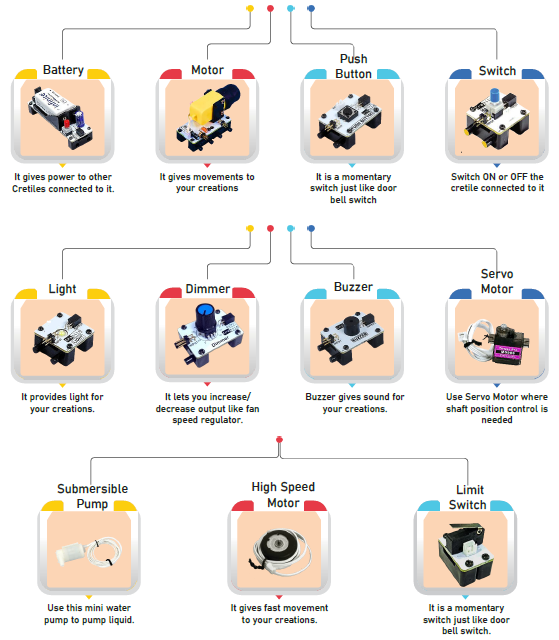 Battery

It gives power to other Cretiles connected to it.

Motor

It gives movements to your creations

Push Button

It is a momentary switch just like door bell switch

Switch

Switch ON or OFF the cretile connected to it

Light

It provides light for your creations.

Dimmer

It lets you increase/ decrease output like fan speed regulator.

Buzzer

Buzzer gives sound for your creations.

Servo Motor

Use Servo Motor where shaft position control is needed

Submersible Pump

Use this mini water pump to pump liquid.

High Speed Motor

It gives fast movement to your creations.

Limit Switch

It is a momentary switch just like door bell switch.